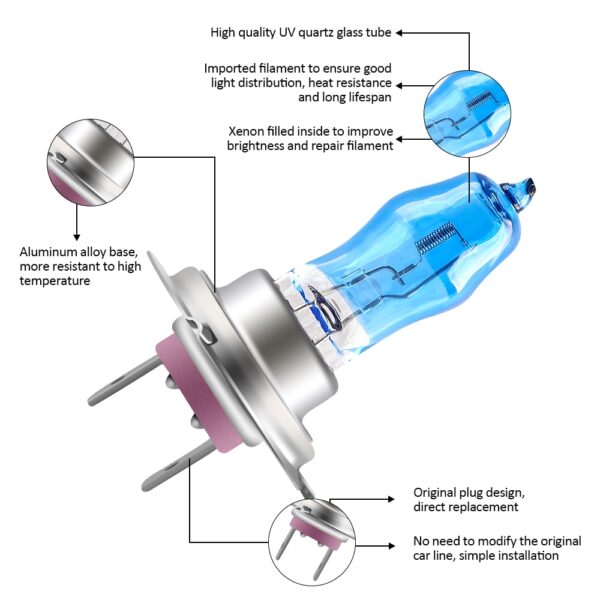 High quality UV quartz glass tube

Imported filament to ensure good light distribution, heat resistance and long lifespan

Xenon filled inside to improve brightness and repair filament

Aluminum alloy base, more resistant to high temperature

Original plug design, direct replacement

No need to modify the original car line, simple installation