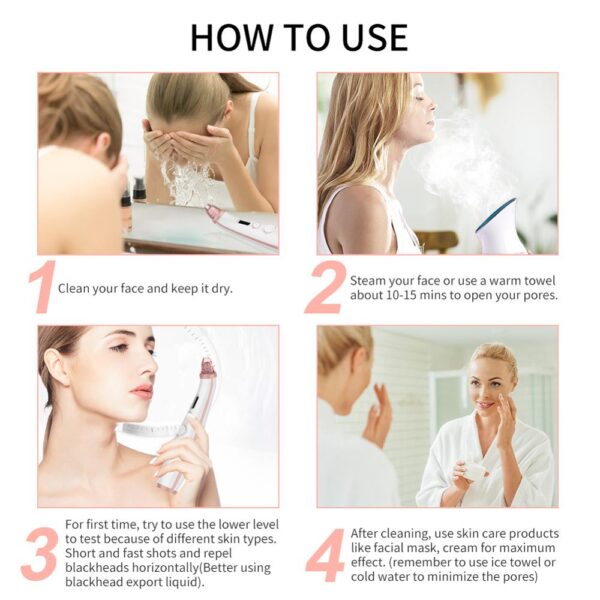 HOW TO USE

1 Clean your face and keep it dry.

2 Steam your face or use a warm towel about 10-15 mins to open your pores.

3 For first time, try to use the lower level to test because of different skin types. Short and fast shots and repel blackheads horizontally(Better using blackhead export liquid).

4 After cleaning, use skin care products like facial mask, cream for maximum effect. (remember to use ice towel or cold water to minimize the pores)