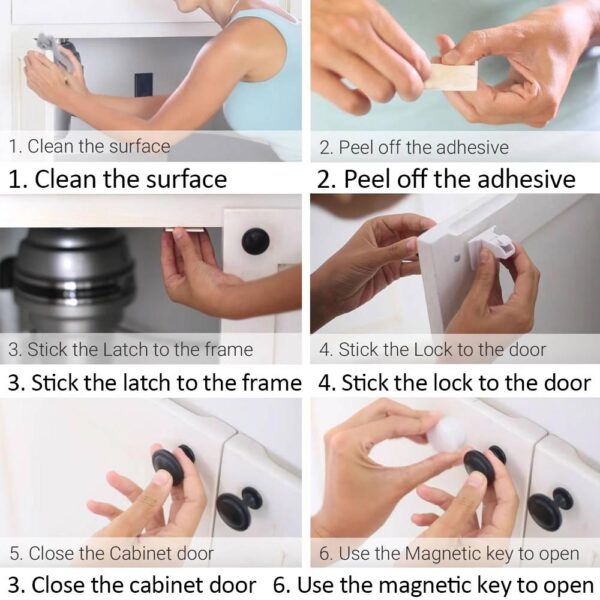 1. Clean the surface

2. Peel off the adhesive

1. Clean the surface

2. Peel off the adhesive

3. Stick the Latch to the frame

4. Stick the Lock to the door

3. Stick the latch to the frame

4. Stick the lock to the door

5. Close the Cabinet door

6. Use the Magnetic key to open

3. Close the cabinet door

6. Use the magnetic key to open