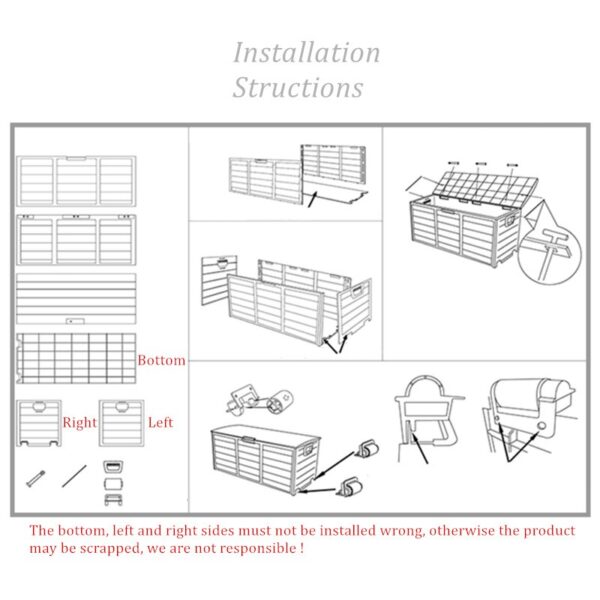 Installation Structions

Bottom

Right

Left

The bottom, left and right sides must not be installed wrong, otherwise the product may be scrapped, we are not responsible !